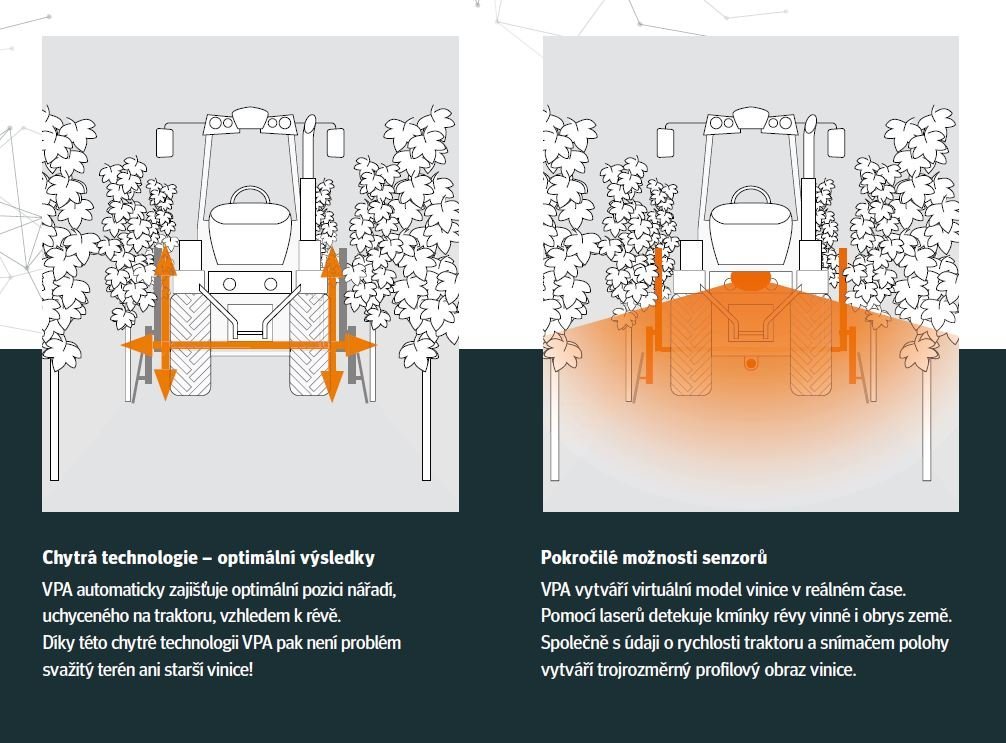 Chytrá technologie – optimální výsledky

VPA automaticky zajišťuje optimální pozici nářadí, uchyceného na traktoru, vzhledem k révě. Díky této chytré technologii VPA pak není problém svažitý terén ani starší vinice!

Pokročilé možnosti senzorů

VPA vytváří virtuální model vinice v reálném čase. Pomocí laserů detekuje kmínky révy vinné i obrys země. Společně s údaji o rychlosti traktoru a snímačem polohy vytváří trojrozměrný profilový obraz vinice.